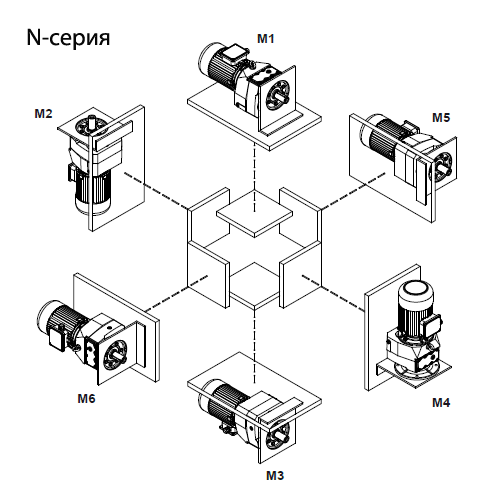 N-серия

M1

M2

M5

M6

M4

M3